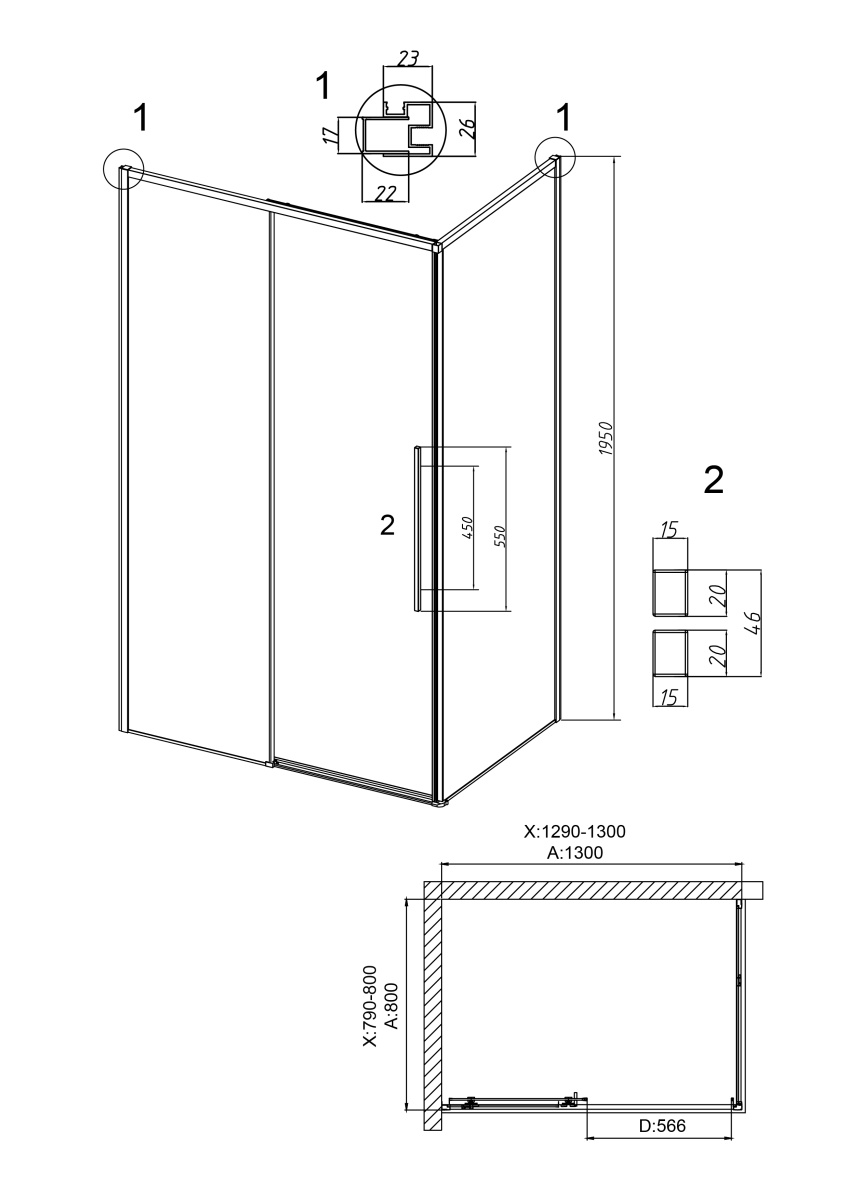 1

1

23

17

26

22

1

1950

2

450

550

2

15

20

46

20

15

X:1290-1300
A:1300

X:790-800
A:800

D:566